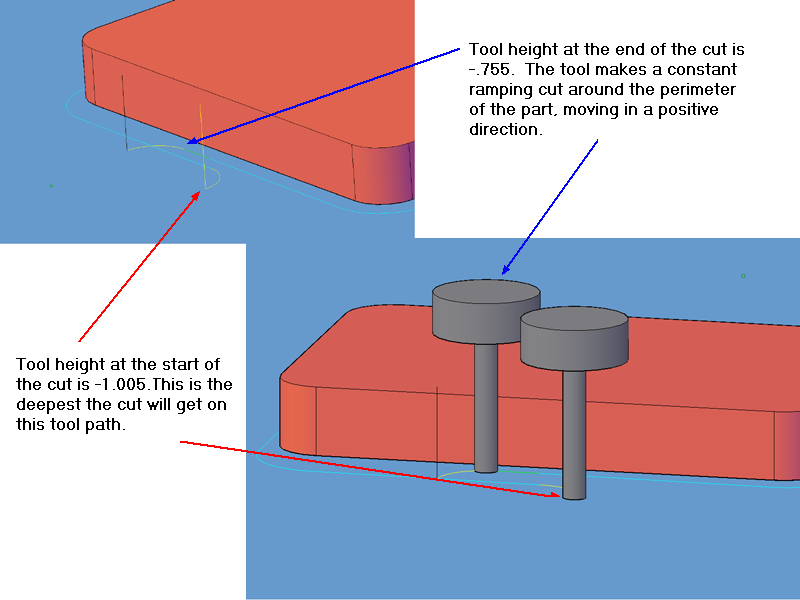 Tool height at the end of the cut is -.755.  The tool makes a constant ramping cut around the perimeter of the part, moving in a positive direction.

Tool height at the start of the cut is -1.005.This is the deepest the cut will get on this tool path.