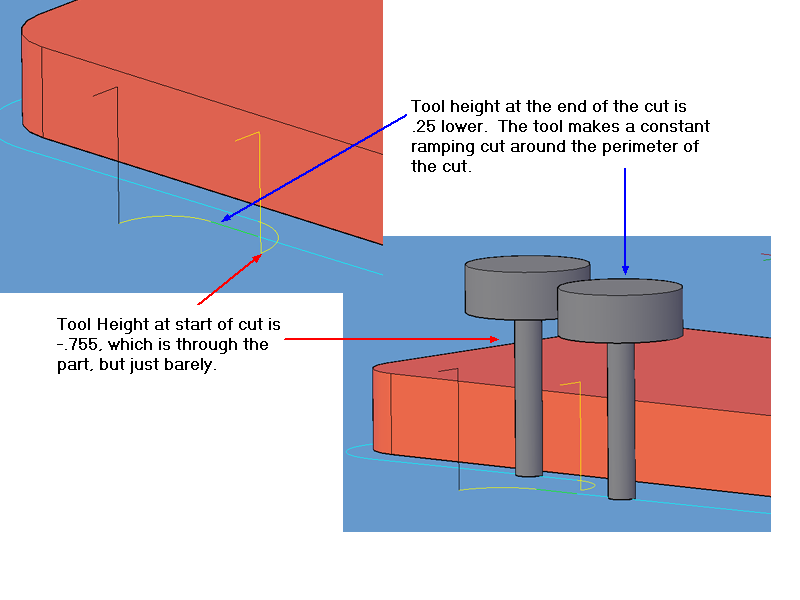 Tool height at the end of the cut is .25 lower.  The tool makes a constant ramping cut around the perimeter of the cut.

Tool Height at start of cut is -.755, which is through the part, but just barely.